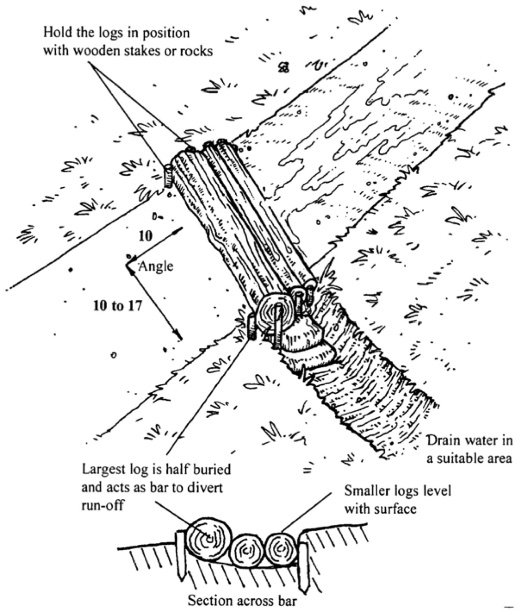 Hold the logs in position with wooden stakes or rocks

10

Angle

10 to 17

Drain water in a suitable area

Largest log is half buried and acts as bar to divert run-off

Smaller logs level with surface

Section across bar